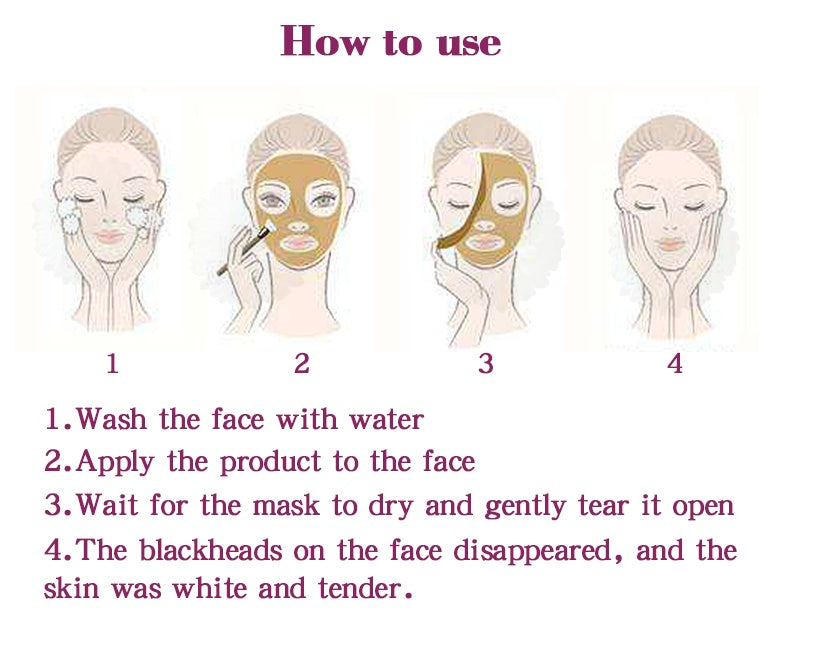 How to use

1

2

3

4

1.Wash the face with water

2.Apply the product to the face

3.Wait for the mask to dry and gently tear it open

4.The blackheads on the face disappeared, and the skin was white and tender.