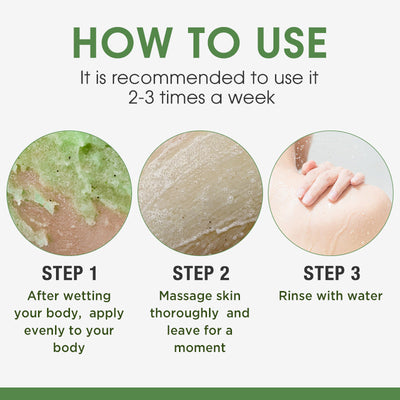 HOW TO USE

It is recommended to use it 2-3 times a week

STEP 1

After wetting your body, apply evenly to your body

STEP 2

Massage skin thoroughly and leave for a moment

STEP 3

Rinse with water